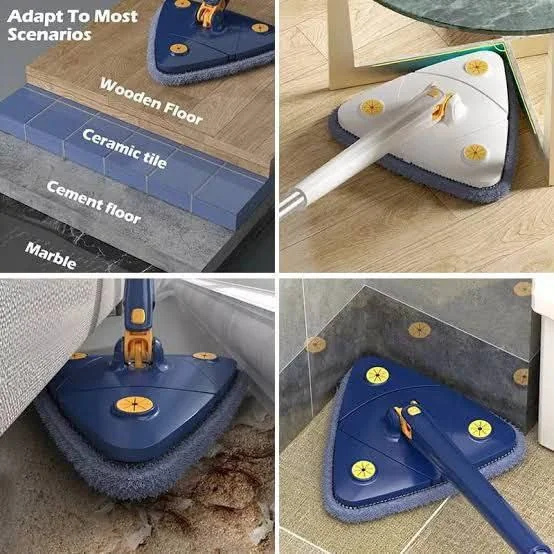 Adapt To Most Scenarios

Wooden Floor

Ceramic tile

Cement floor

Marble