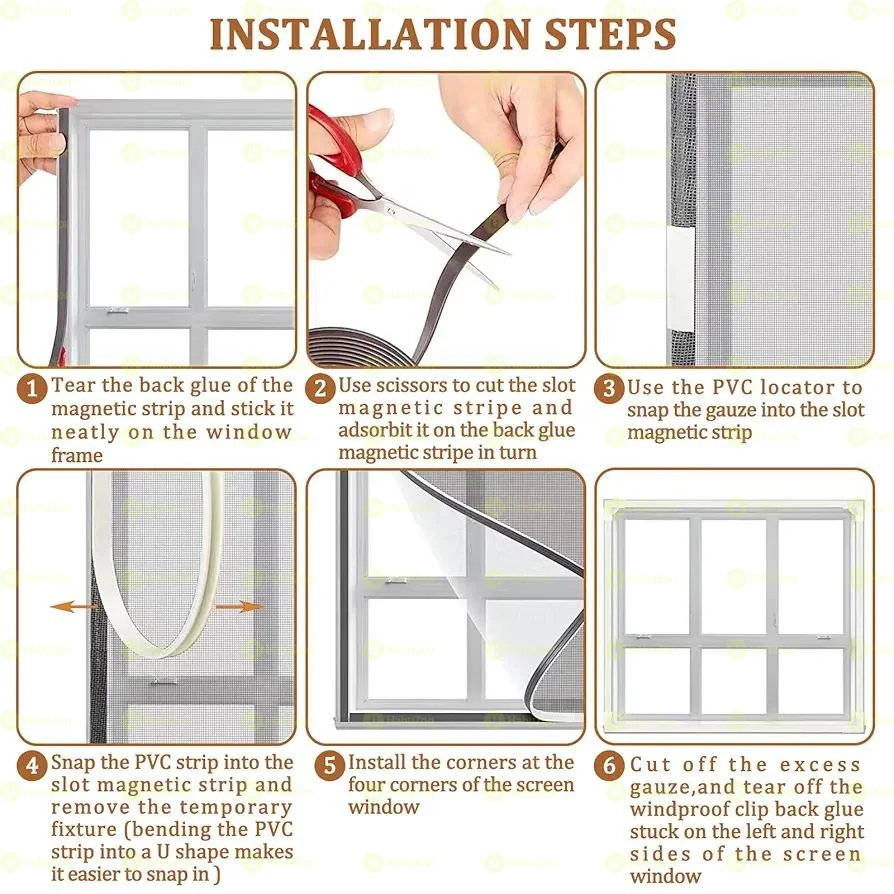 INSTALLATION STEPS

1 Tear the back glue of the magnetic strip and stick it neatly on the window frame

2 Use scissors to cut the slot magnetic stripe and adsorbit it on the back glue magnetic stripe in turn

3 Use the PVC locator to snap the gauze into the slot magnetic strip

4 Snap the PVC strip into the slot magnetic strip and remove the temporary fixture (bending the PVC strip into a U shape makes it easier to snap in )

5 Install the corners at the four corners of the screen window

6 Cut off the excess gauze,and tear off the windproof clip back glue stuck on the left and right sides of the screen window