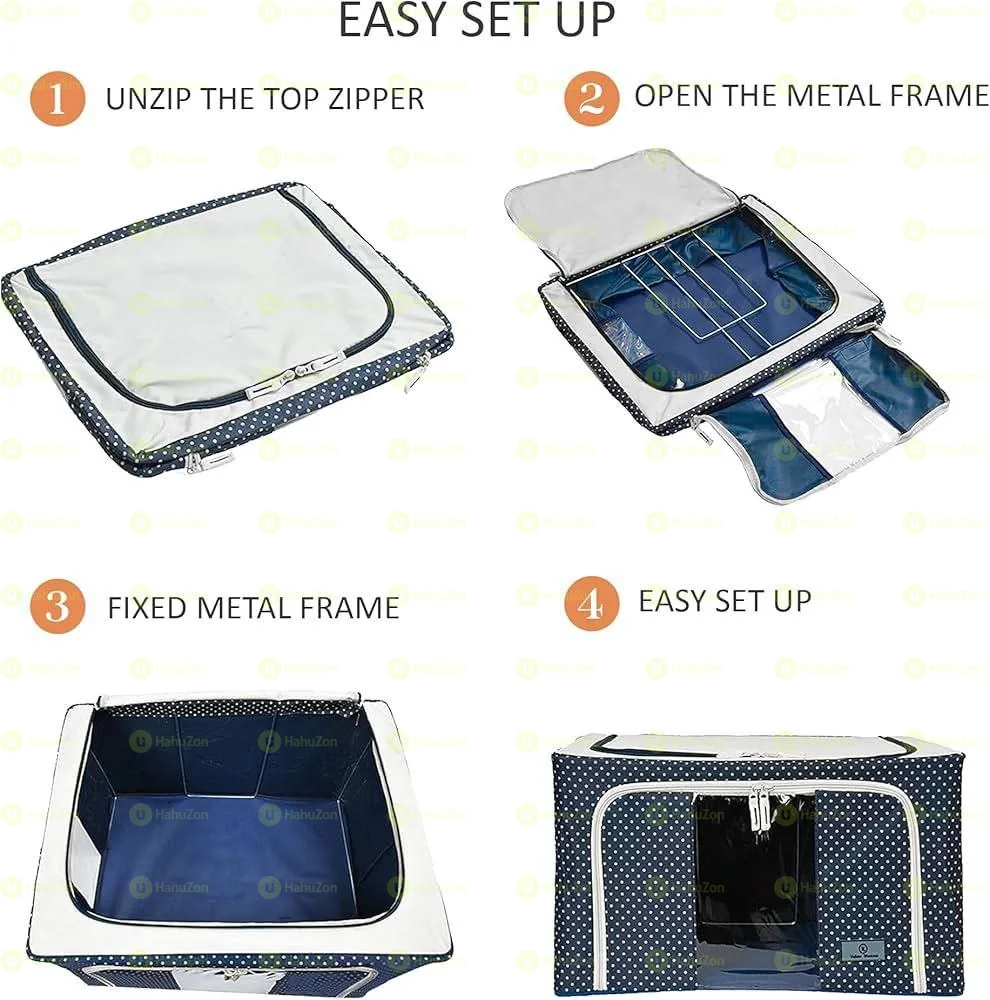 EASY SET UP

1 UNZIP THE TOP ZIPPER

2 OPEN THE METAL FRAME

3 FIXED METAL FRAME

4 EASY SET UP

HahuZon