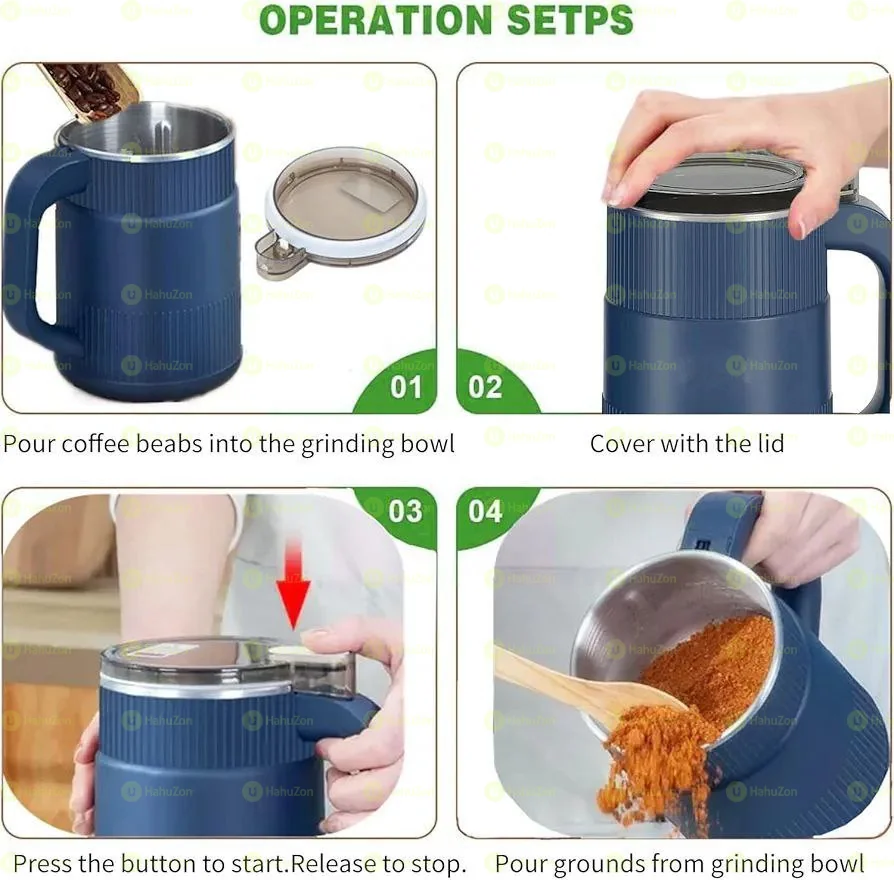 OPERATION SETPS

01

Pour coffee beabs into the grinding bowl

02

Cover with the lid

03

Press the button to start.Release to stop.

04

Pour grounds from grinding bowl

HahuZon