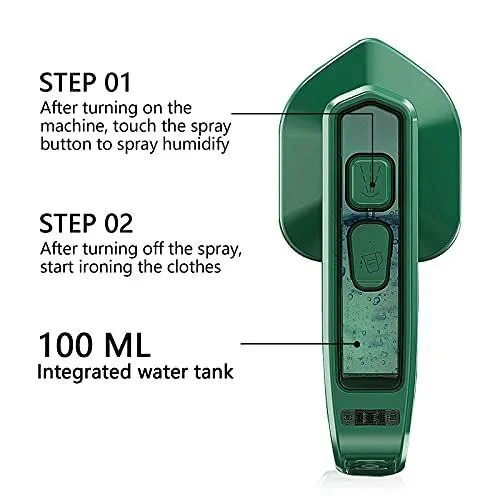 STEP 01
After turning on the machine, touch the spray button to spray humidify

STEP 02
After turning off the spray, start ironing the clothes

100 ML
Integrated water tank