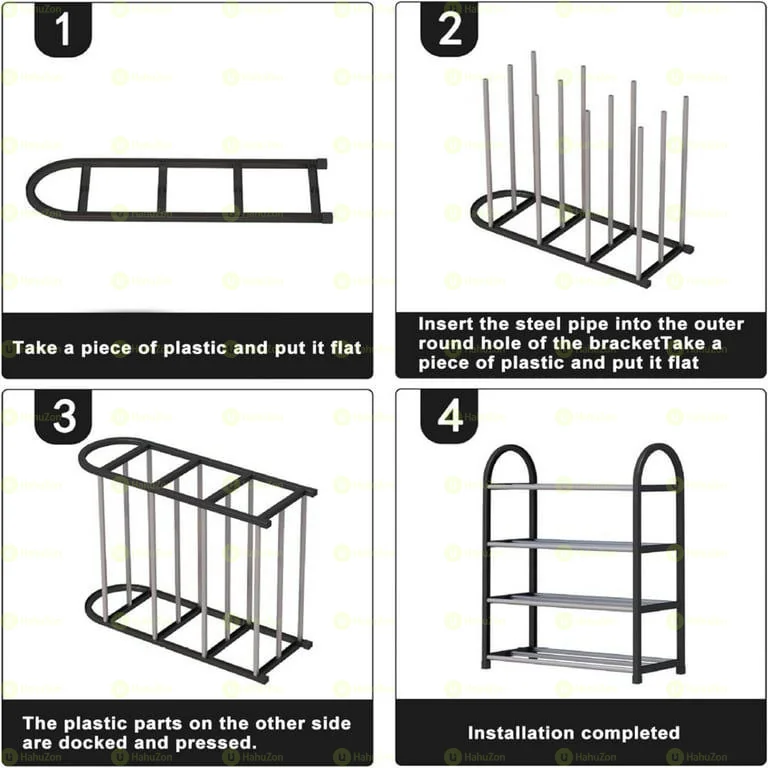 1

Take a piece of plastic and put it flat

2

Insert the steel pipe into the outer round hole of the bracketTake a piece of plastic and put it flat

3

The plastic parts on the other side are docked and pressed.

4

Installation completed

HahuZon